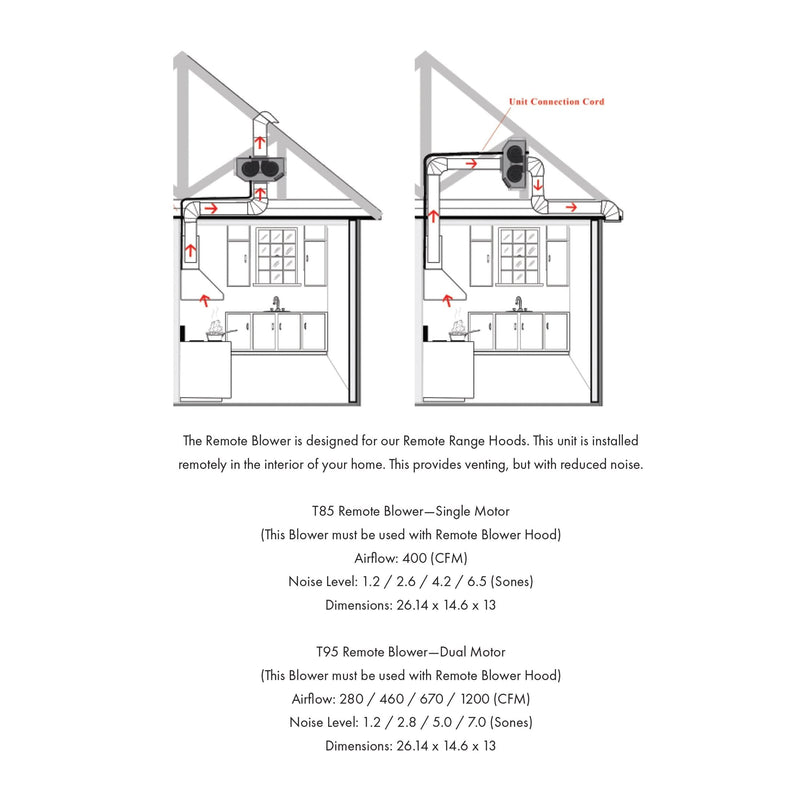 Unit Connection Cord

The Remote Blower is designed for our Remote Range Hoods. This unit is installed remotely in the interior of your home. This provides venting, but with reduced noise.

T85 Remote Blower—Single Motor
(This Blower must be used with Remote Blower Hood)
Airflow: 400 (CFM)
Noise Level: 1.2 / 2.6 / 4.2 / 6.5 (Sones)
Dimensions: 26.14 x 14.6 x 13

T95 Remote Blower—Dual Motor
(This Blower must be used with Remote Blower Hood)
Airflow: 280 / 460 / 670 / 1200 (CFM)
Noise Level: 1.2 / 2.8 / 5.0 / 7.0 (Sones)
Dimensions: 26.14 x 14.6 x 13