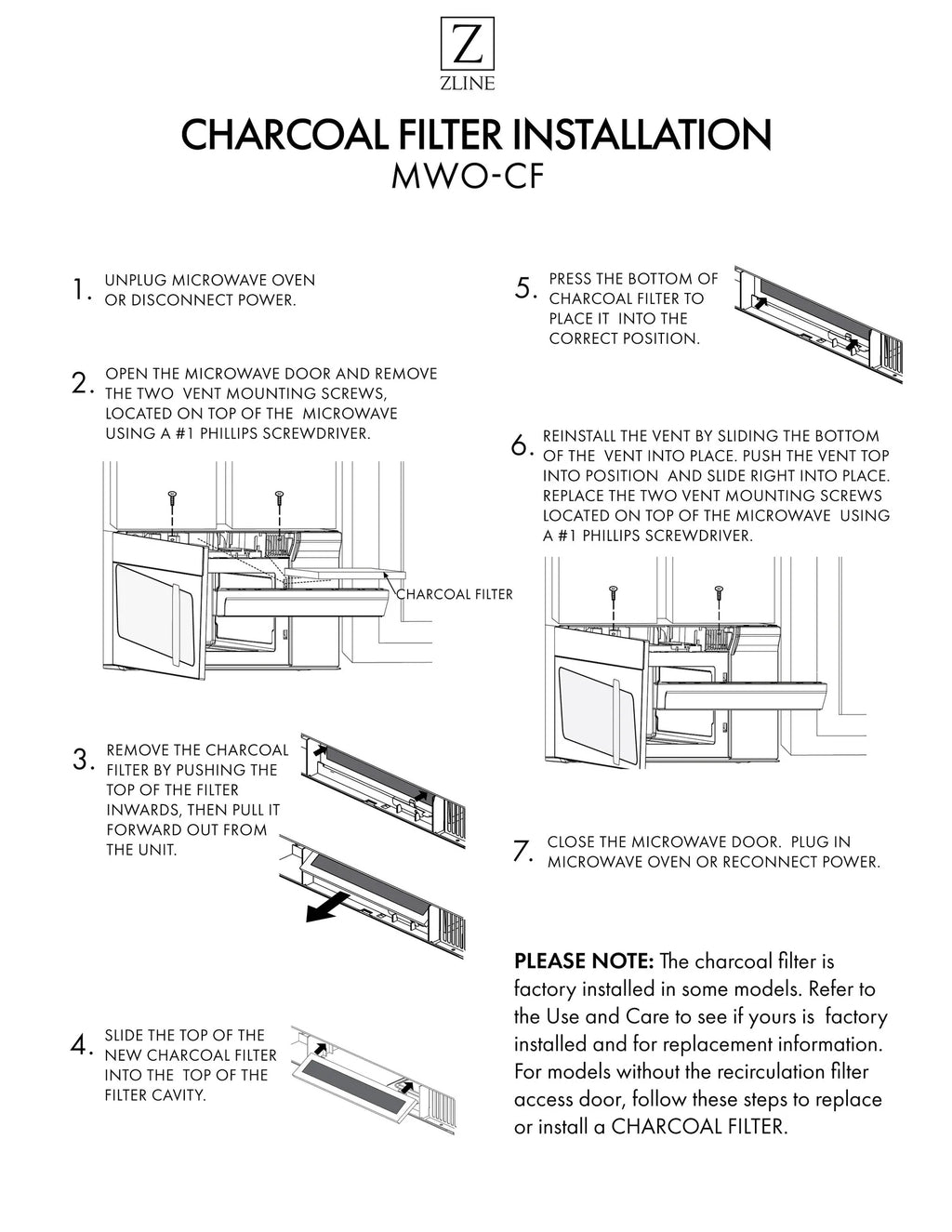 Z
ZLINE

CHARCOAL FILTER INSTALLATION
MWO-CF

1. UNPLUG MICROWAVE OVEN OR DISCONNECT POWER.

2. OPEN THE MICROWAVE DOOR AND REMOVE THE TWO VENT MOUNTING SCREWS, LOCATED ON TOP OF THE MICROWAVE USING A #1 PHILLIPS SCREWDRIVER.

CHARCOAL FILTER

3. REMOVE THE CHARCOAL FILTER BY PUSHING THE TOP OF THE FILTER INWARDS, THEN PULL IT FORWARD OUT FROM THE UNIT.

4. SLIDE THE TOP OF THE NEW CHARCOAL FILTER INTO THE TOP OF THE FILTER CAVITY.

5. PRESS THE BOTTOM OF CHARCOAL FILTER TO PLACE IT INTO THE CORRECT POSITION.

6. REINSTALL THE VENT BY SLIDING THE BOTTOM OF THE VENT INTO PLACE. PUSH THE VENT TOP INTO POSITION AND SLIDE RIGHT INTO PLACE. REPLACE THE TWO VENT MOUNTING SCREWS LOCATED ON TOP OF THE MICROWAVE USING A #1 PHILLIPS SCREWDRIVER.

7. CLOSE THE MICROWAVE DOOR. PLUG IN MICROWAVE OVEN OR RECONNECT POWER.

PLEASE NOTE: The charcoal filter is factory installed in some models. Refer to the Use and Care to see if yours is factory installed and for replacement information. For models without the recirculation filter access door, follow these steps to replace or install a CHARCOAL FILTER.